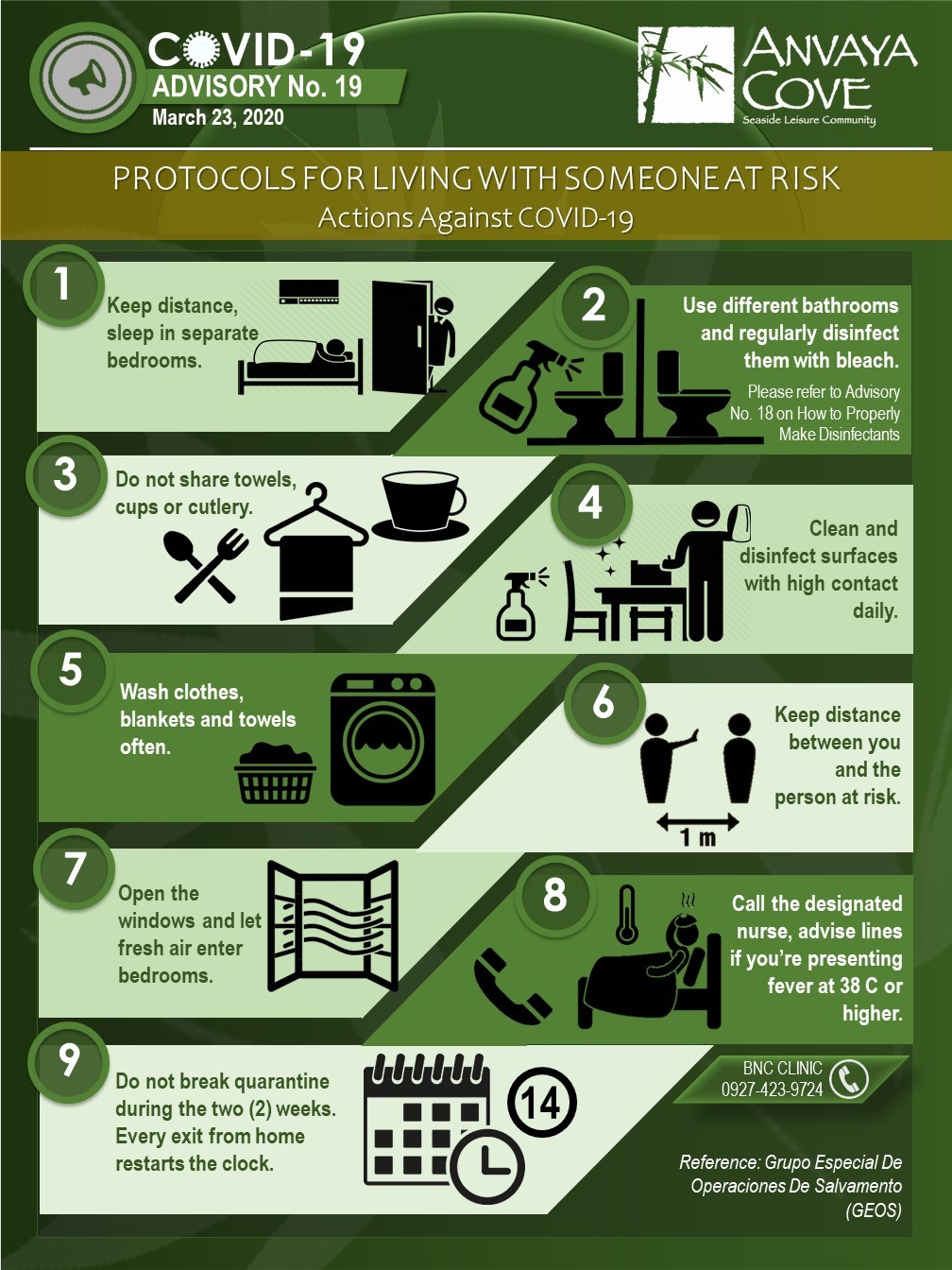 COVID-19
ADVISORY No. 19
March 23, 2020

ANVAYA COVE
Seaside Leisure Community

PROTOCOLS FOR LIVING WITH SOMEONE AT RISK
Actions Against COVID-19

1
Keep distance, sleep in separate bedrooms.

2
Use different bathrooms and regularly disinfect them with bleach.
Please refer to Advisory No. 18 on How to Properly Make Disinfectants

3
Do not share towels, cups or cutlery.

4
Clean and disinfect surfaces with high contact daily.

5
Wash clothes, blankets and towels often.

6
Keep distance between you and the person at risk.
1 m

7
Open the windows and let fresh air enter bedrooms.

8
Call the designated nurse, advise lines if you're presenting fever at 38 C or higher.

9
Do not break quarantine during the two (2) weeks. Every exit from home restarts the clock.
14

BNC CLINIC
0927-423-9724

Reference: Grupo Especial De Operaciones De Salvamento (GEOS)